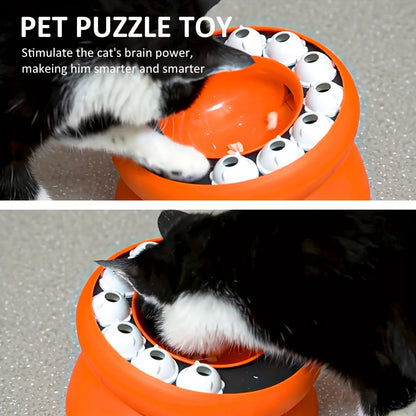 PET PUZZLE TOY

Stimulate the cat's brain power, makeing him smarter and smarter